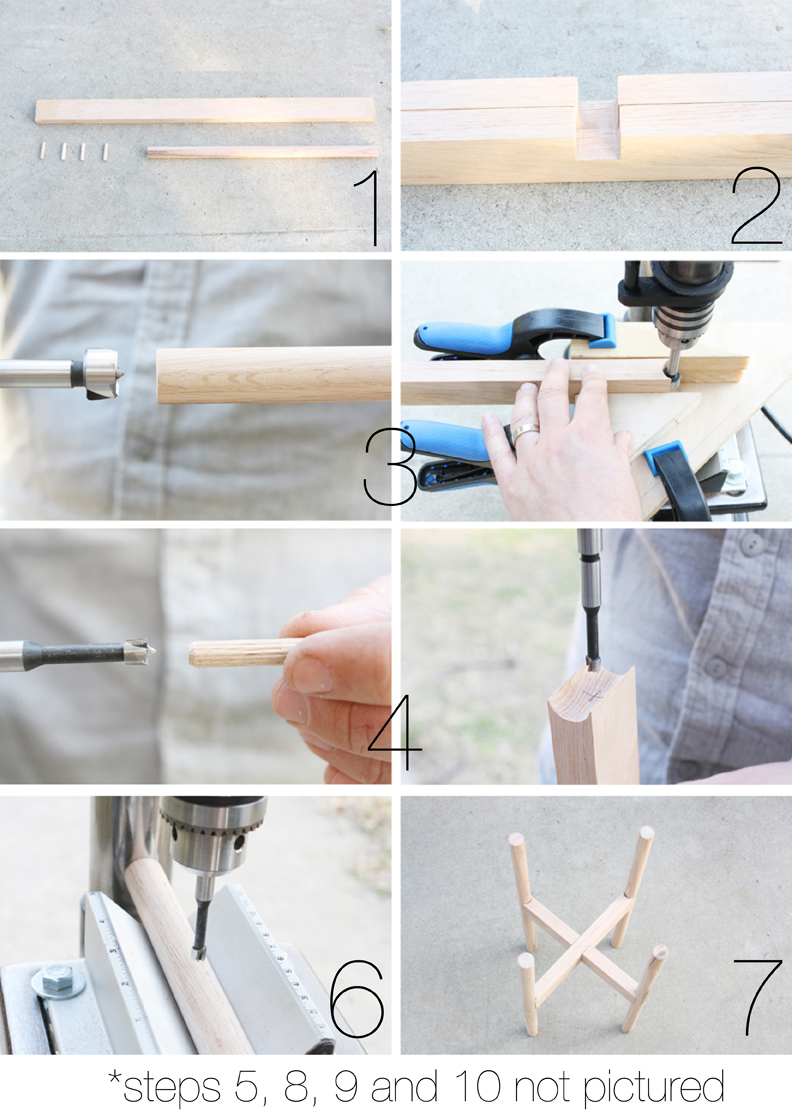 1

2

3

4

6

7

*steps 5, 8, 9 and 10 not pictured