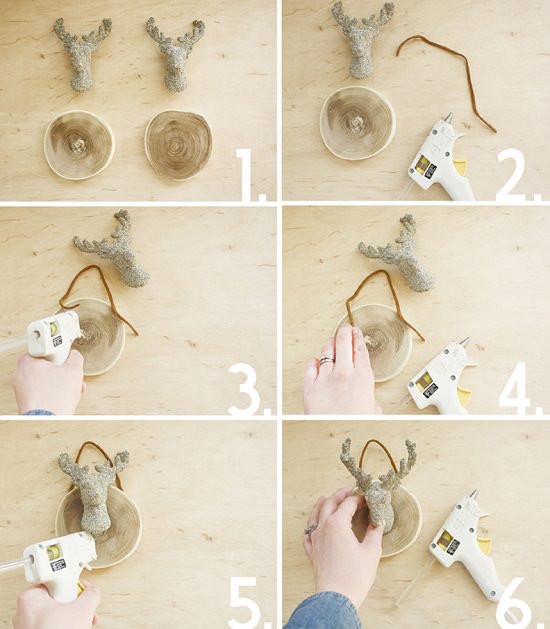 1.

2.

3.

4.

5.

6.