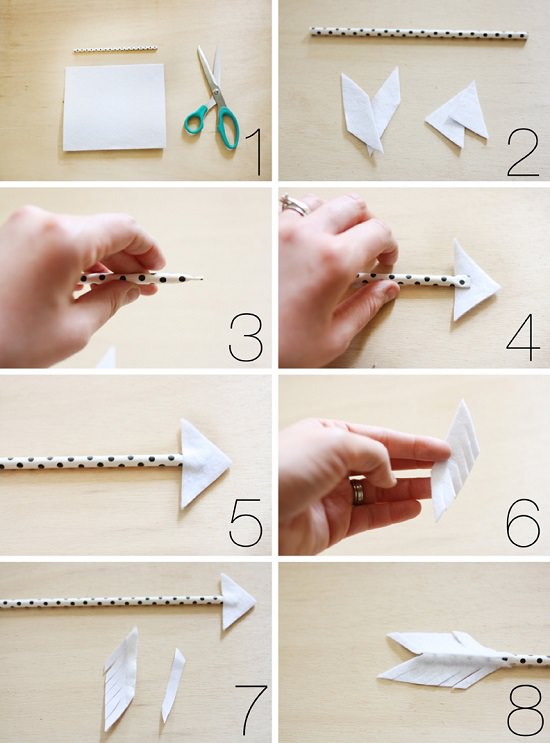 1
2
3
4
5
6
7
8