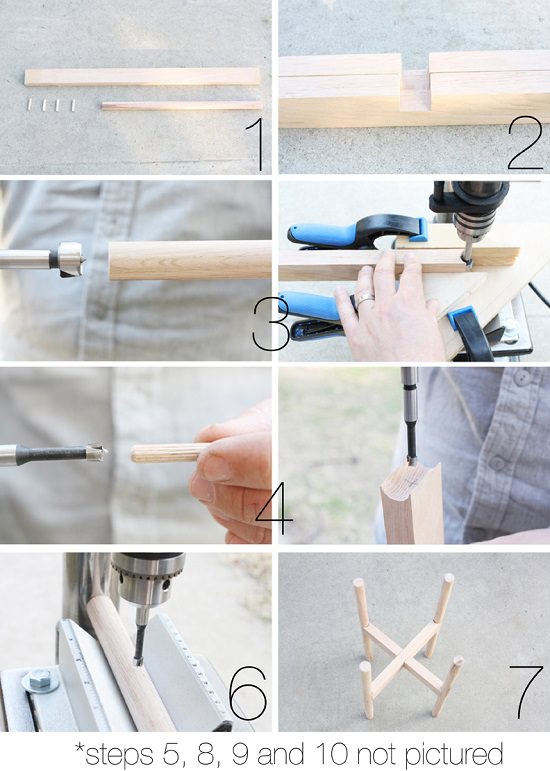 1

2

3

4

6

7

*steps 5, 8, 9 and 10 not pictured