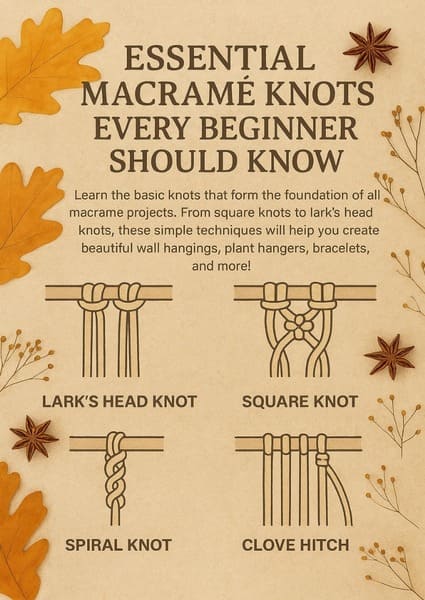 ESSENTIAL MACRAMÉ KNOTS EVERY BEGINNER SHOULD KNOW

Learn the basic knots that form the foundation of all macrame projects. From square knots to lark's head knots, these simple techniques will heip you create beautiful wall hangings, plant hangers, bracelets, and more!

LARK'S HEAD KNOT

SQUARE KNOT

SPIRAL KNOT

CLOVE HITCH